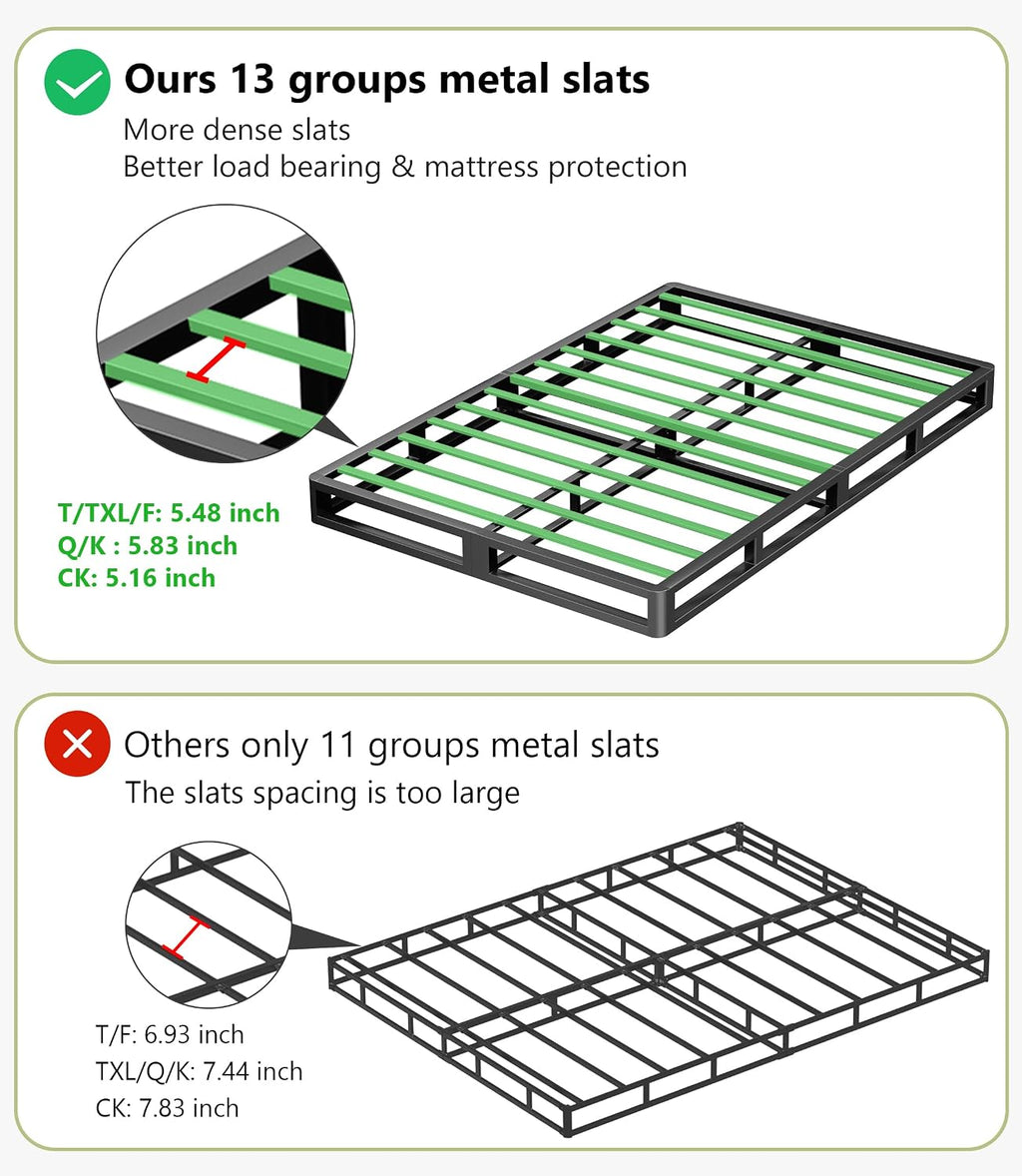 Ours 13 groups metal slats

More dense slats
Better load bearing & mattress protection

T/TXL/F: 5.48 inch
Q/K : 5.83 inch
CK: 5.16 inch

Others only 11 groups metal slats

The slats spacing is too large

T/F: 6.93 inch
TXL/Q/K: 7.44 inch
CK: 7.83 inch